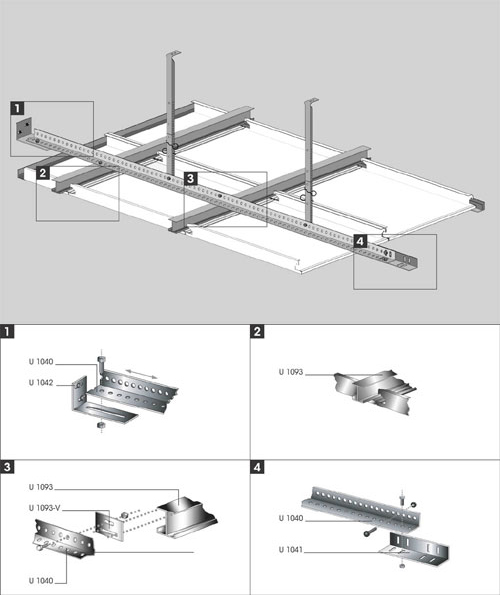 1
2
3
4

1
U 1040
U 1042

2
U 1093

3
U 1093
U 1093-V
U 1040

4
U 1040
U 1041