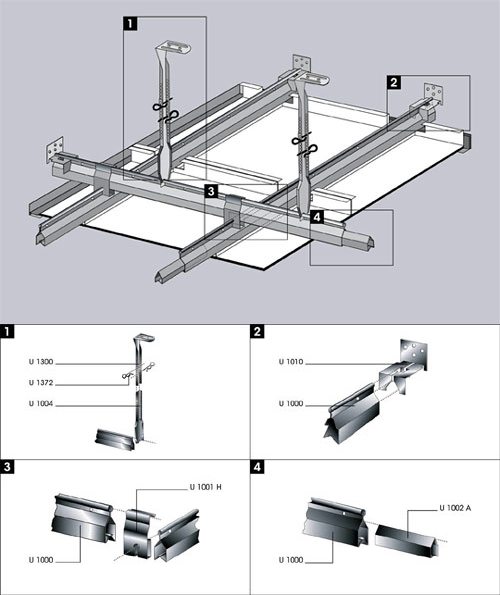 1
2
3
4

1
U 1300
U 1372
U 1004

2
U 1010
U 1000

3
U 1001 H
U 1000

4
U 1002 A
U 1000