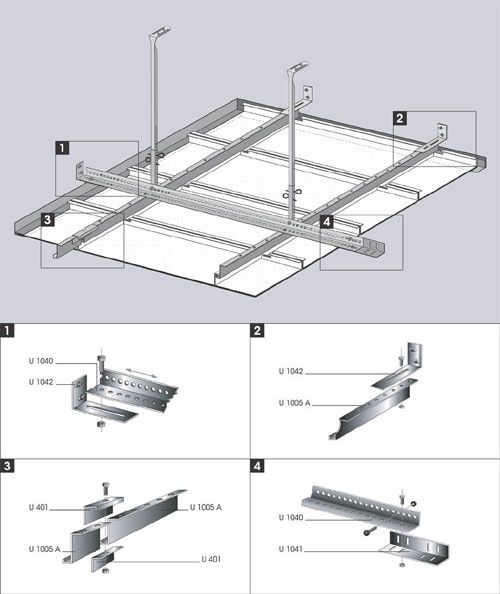 1

2

3

4

1

U 1040

U 1042

2

U 1042

U 1005 A

3

U 401

U 1005 A

U 1005 A

U 401

4

U 1040

U 1041