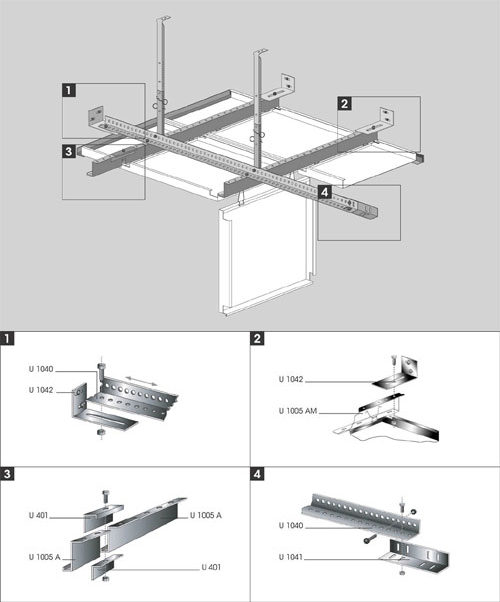 1

2

3

4

1

U 1040

U 1042

2

U 1042

U 1005 AM

3

U 401

U 1005 A

U 1005 A

U 401

4

U 1040

U 1041