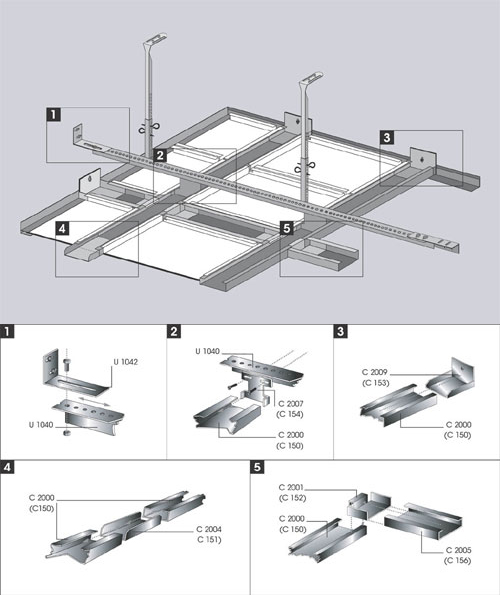 1

2

3

4

5

1

U 1042

U 1040

2

U 1040

C 2007
(C 154)

C 2000
(C 150)

3

C 2009
(C 153)

C 2000
(C 150)

4

C 2000
(C150)

C 2004
C 151)

5

C 2001
(C 152)

C 2000
(C 150)

C 2005
(C 156)