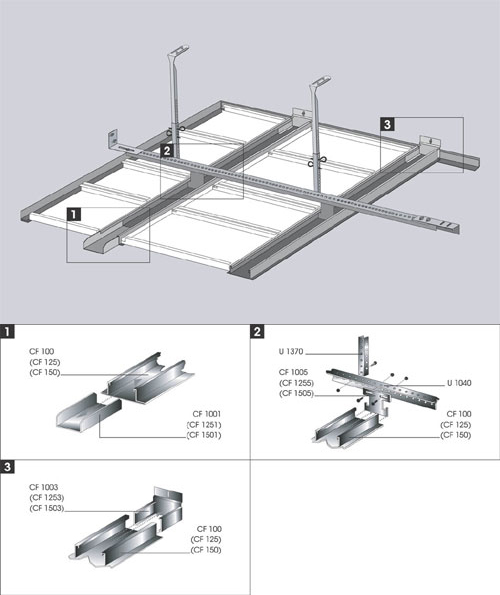 3

2

1

1

CF 100
(CF 125)
(CF 150)

CF 1001
(CF 1251)
(CF 1501)

2

U 1370

CF 1005
(CF 1255)
(CF 1505)

U 1040

CF 100
(CF 125)
(CF 150)

3

CF 1003
(CF 1253)
(CF 1503)

CF 100
(CF 125)
(CF 150)