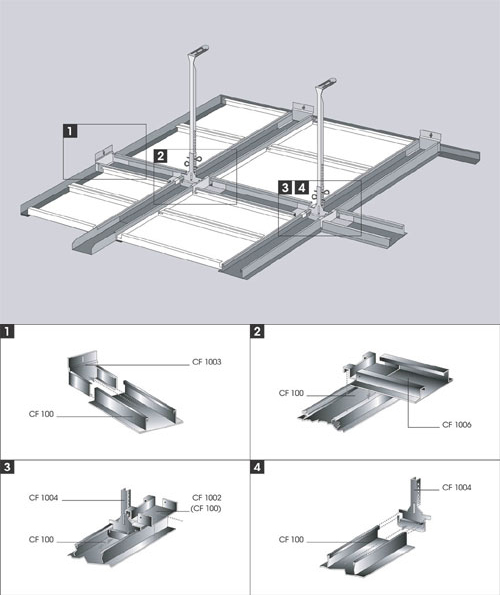 1

2

3 4

1

CF 1003

CF 100

2

CF 100

CF 1006

3

CF 1004

CF 1002
(CF 100)

CF 100

4

CF 1004

CF 100