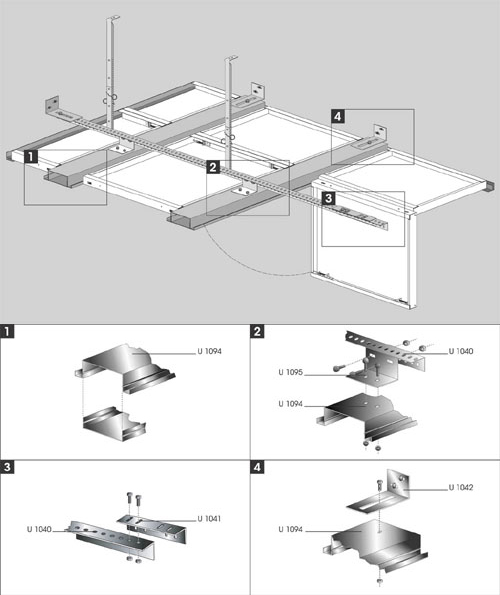 1

2

3

4

1

U 1094

2

U 1040

U 1095

U 1094

3

U 1041

U 1040

4

U 1042

U 1094