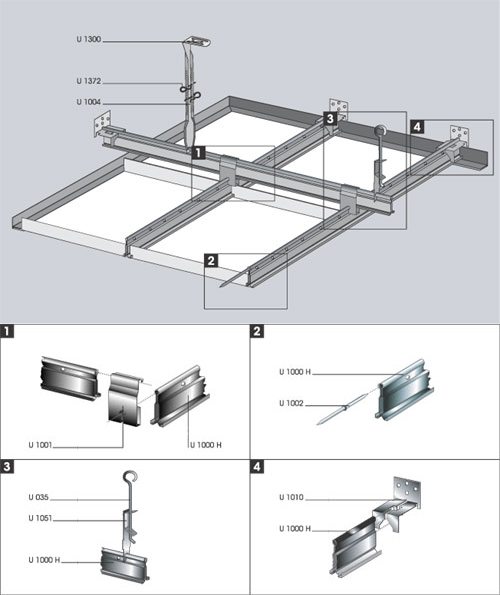 U 1300

U 1372

U 1004

1

2

3

4

1

U 1001

U 1000 H

2

U 1000 H

U 1002

3

U 035

U 1051

U 1000 H

4

U 1010

U 1000 H