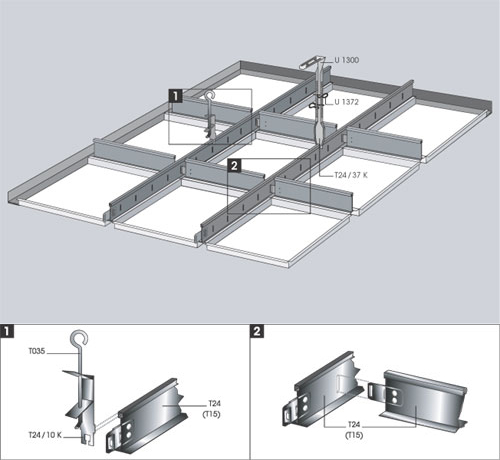 U 1300
1
U 1372
2
T24 / 37 K

1
T035
T24
(T15)
T24 / 10 K

2
T24
(T15)